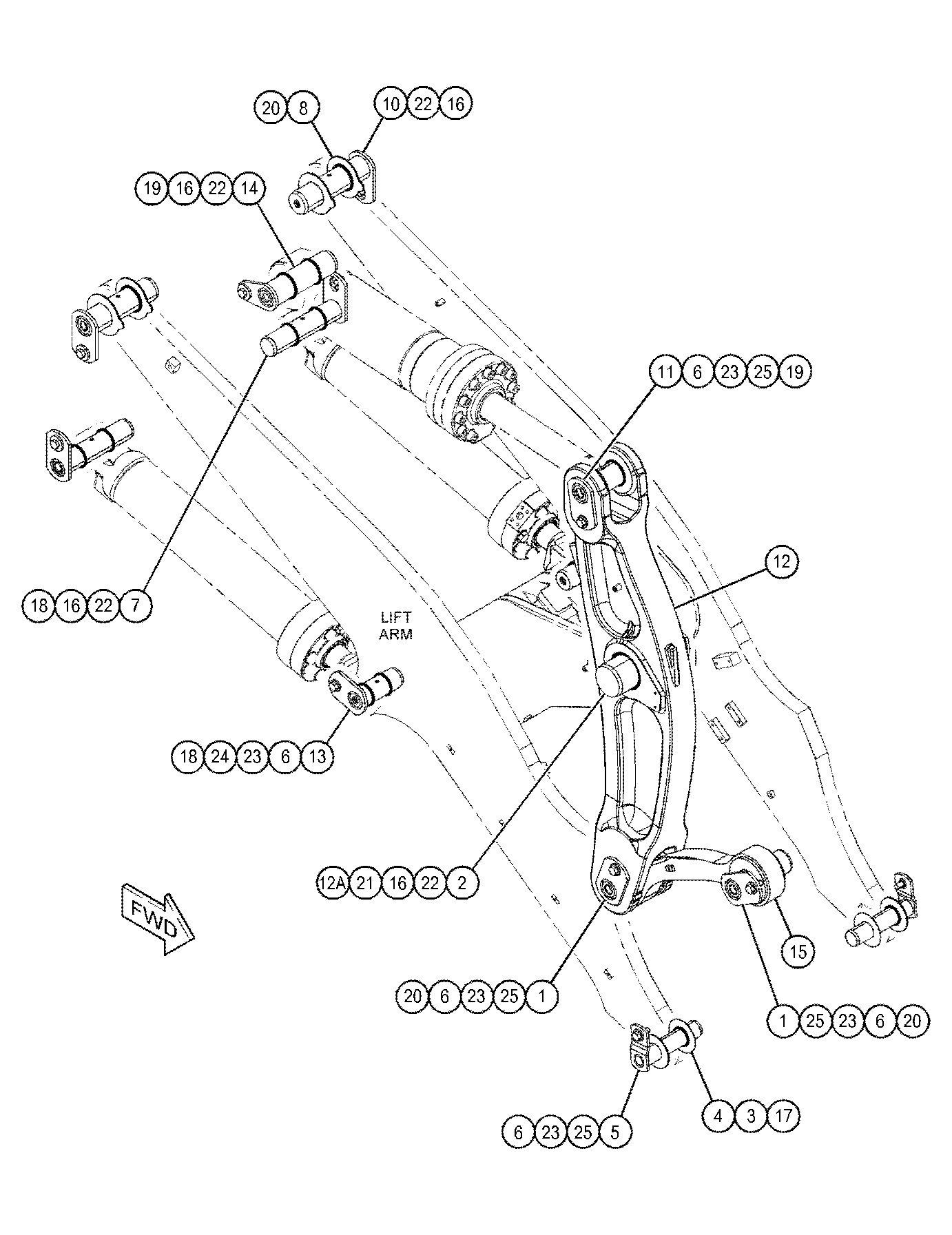 20 8
10 22 16
19 16 22 14
11 6 23 25 19
12
18 16 22 7
LIFT ARM
18 24 23 6 13
12A 21 16 22 2
FWD
15
20 6 23 25 1
1 25 23 6 20
4 3 17
6 23 25 5